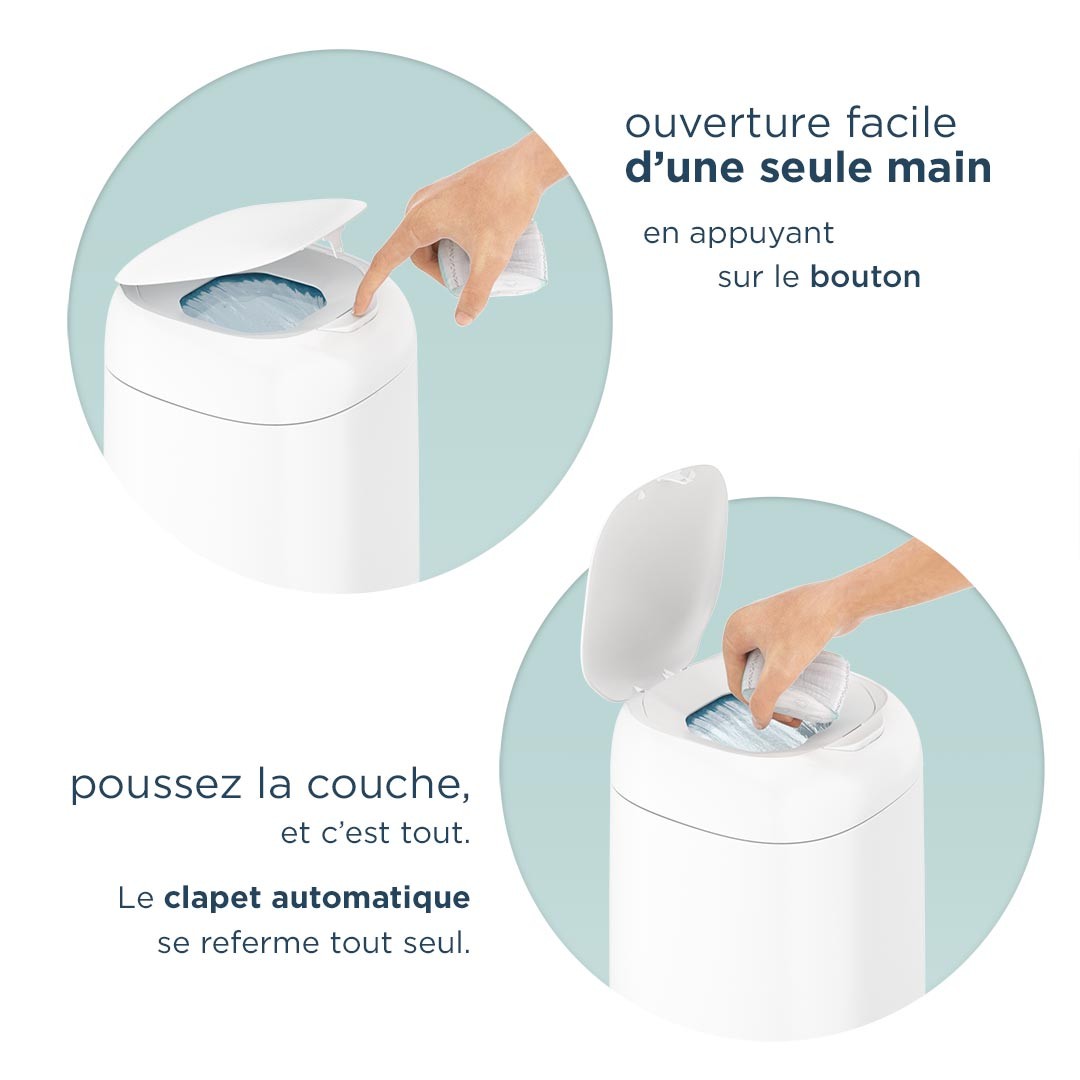 ouverture facile
d'une seule main

en appuyant
sur le bouton

poussez la couche,
et c'est tout.

Le clapet automatique
se referme tout seul.